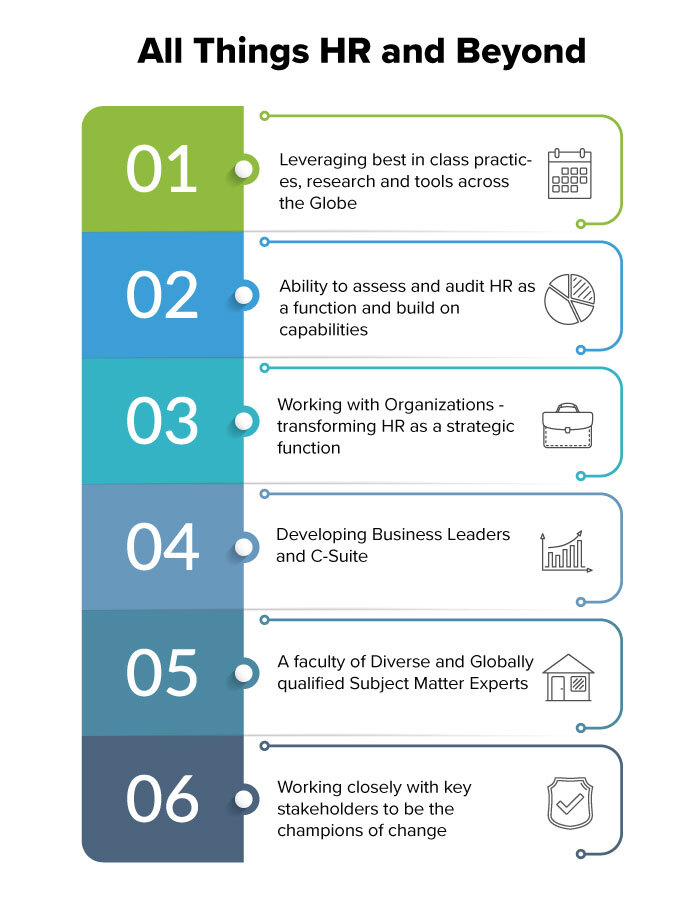 All Things HR and Beyond

01

Leveraging best in class practices, research and tools across the Globe

02

Ability to assess and audit HR as a function and build on capabilities

03

Working with Organizations - transforming HR as a strategic function

04

Developing Business Leaders and C-Suite

05

A faculty of Diverse and Globally qualified Subject Matter Experts

06

Working closely with key stakeholders to be the champions of change