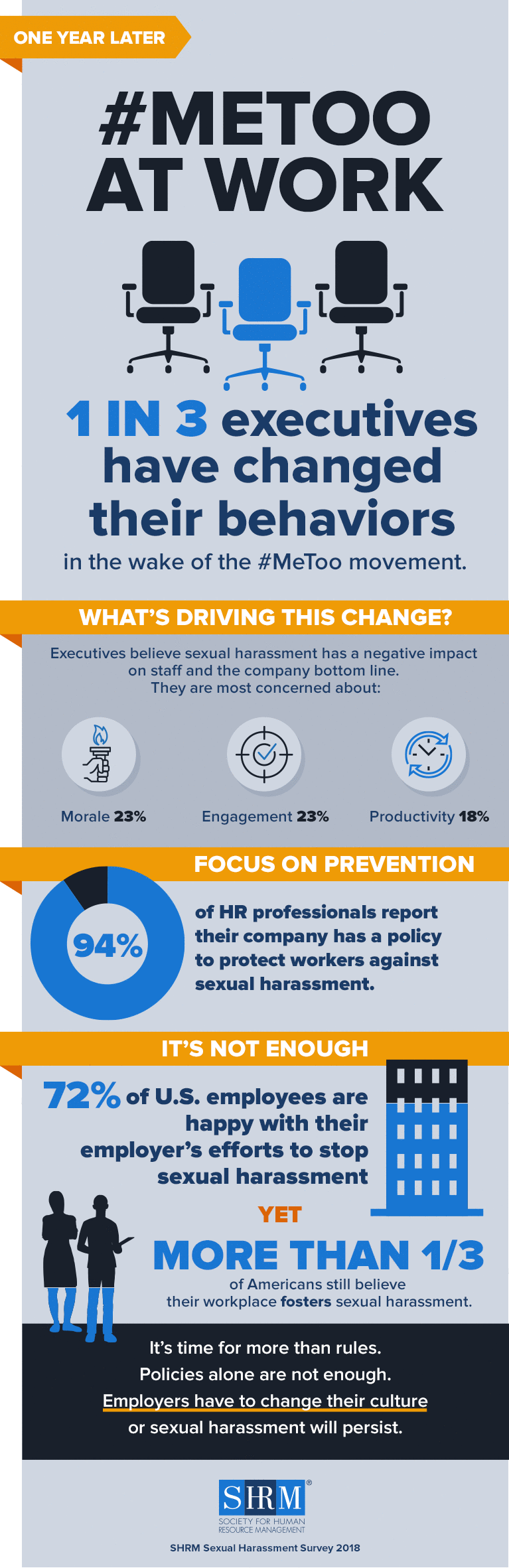 ONE YEAR LATER

#METOO AT WORK

1 IN 3 executives have changed their behaviors

in the wake of the #MeToo movement.

WHAT'S DRIVING THIS CHANGE?

Executives believe sexual harassment has a negative impact on staff and the company bottom line. They are most concerned about:

Morale 23%

Engagement 23%

Productivity 18%

FOCUS ON PREVENTION

94%

of HR professionals report their company has a policy to protect workers against sexual harassment.

IT'S NOT ENOUGH

72% of U.S. employees are happy with their employer's efforts to stop sexual harassment

YET

MORE THAN 1/3

of Americans still believe their workplace fosters sexual harassment.

It's time for more than rules. Policies alone are not enough. Employers have to change their culture or sexual harassment will persist.

SHRM®
SOCIETY FOR HUMAN RESOURCE MANAGEMENT

SHRM Sexual Harassment Survey 2018