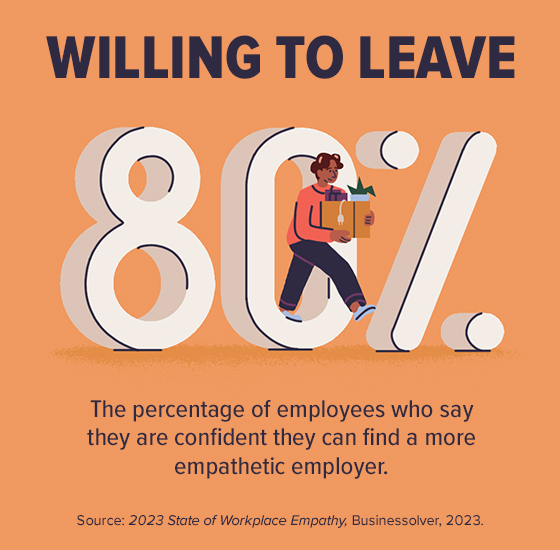 WILLING TO LEAVE

80%

The percentage of employees who say they are confident they can find a more empathetic employer.

Source: 2023 State of Workplace Empathy, Businessolver, 2023.