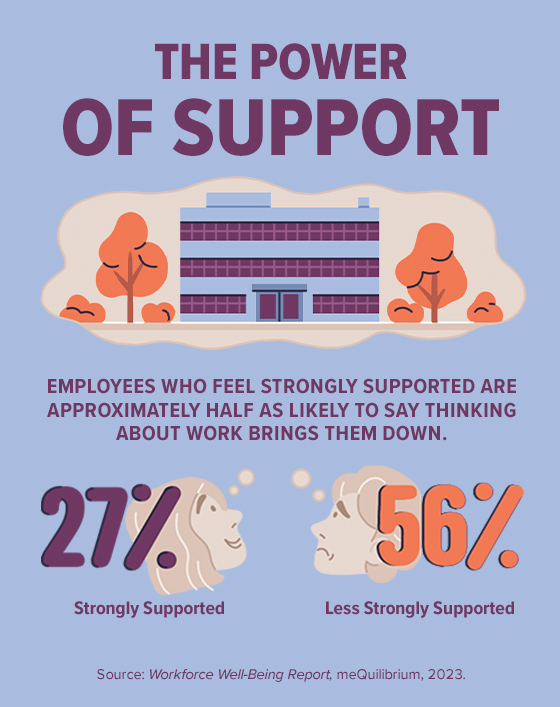 THE POWER OF SUPPORT

EMPLOYEES WHO FEEL STRONGLY SUPPORTED ARE APPROXIMATELY HALF AS LIKELY TO SAY THINKING ABOUT WORK BRINGS THEM DOWN.

27%
Strongly Supported

56%
Less Strongly Supported

Source: Workforce Well-Being Report, meQuilibrium, 2023.