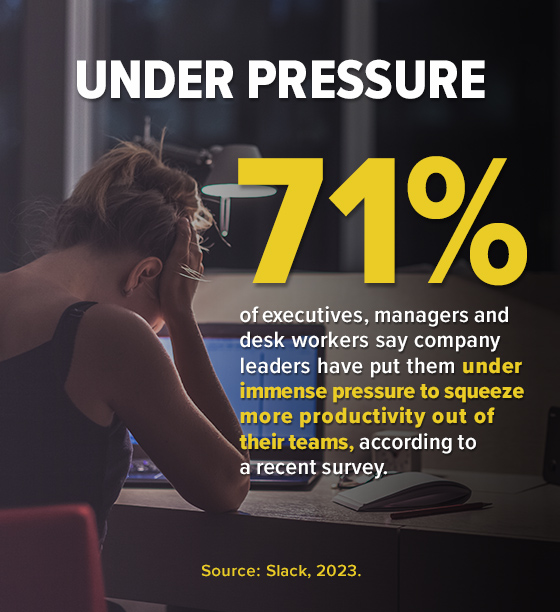 UNDER PRESSURE

71%

of executives, managers and desk workers say company leaders have put them under immense pressure to squeeze more productivity out of their teams, according to a recent survey.

Source: Slack, 2023.