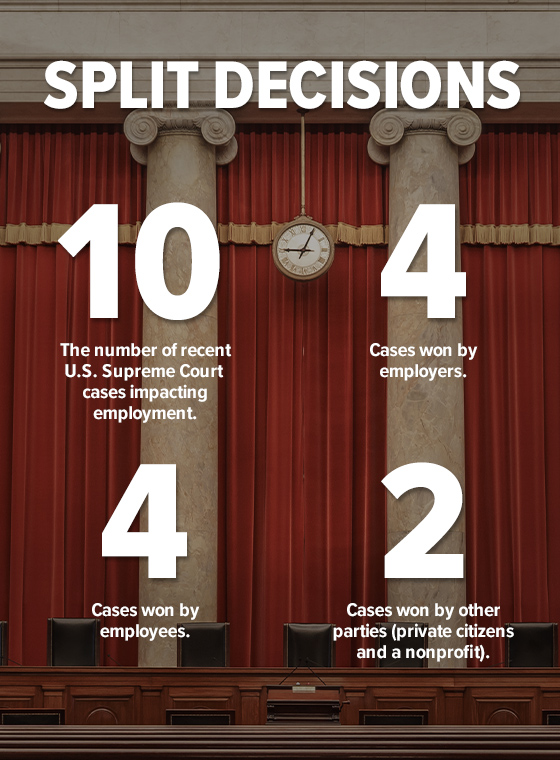 SPLIT DECISIONS

10

The number of recent U.S. Supreme Court cases impacting employment.

4

Cases won by employers.

4

Cases won by employees.

2

Cases won by other parties (private citizens and a nonprofit).