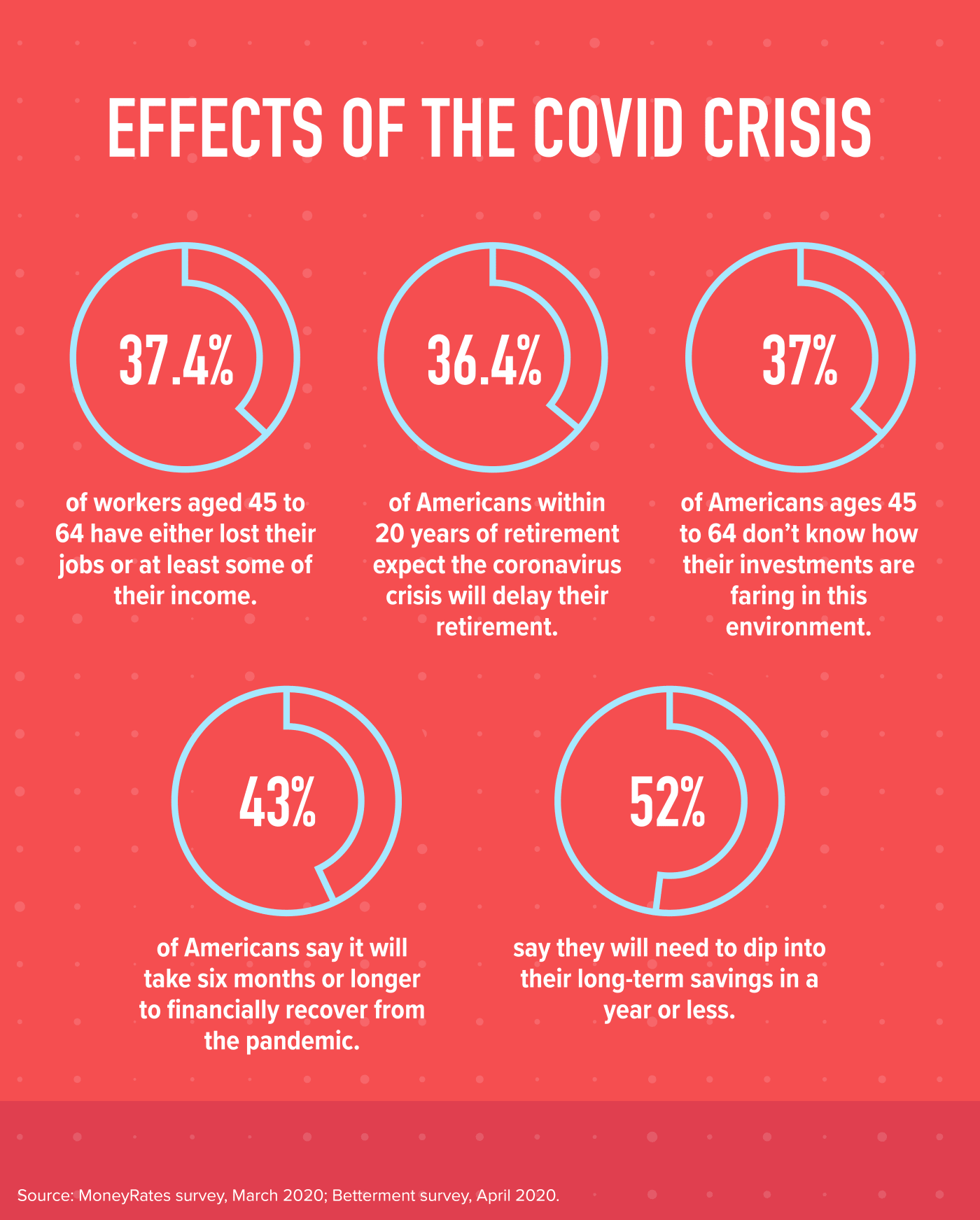 EFFECTS OF THE COVID CRISIS

37.4%

of workers aged 45 to 64 have either lost their jobs or at least some of their income.

36.4%

of Americans within 20 years of retirement expect the coronavirus crisis will delay their retirement.

37%

of Americans ages 45 to 64 don't know how their investments are faring in this environment.

43%

of Americans say it will take six months or longer to financially recover from the pandemic.

52%

say they will need to dip into their long-term savings in a year or less.

Source: MoneyRates survey, March 2020; Betterment survey, April 2020.