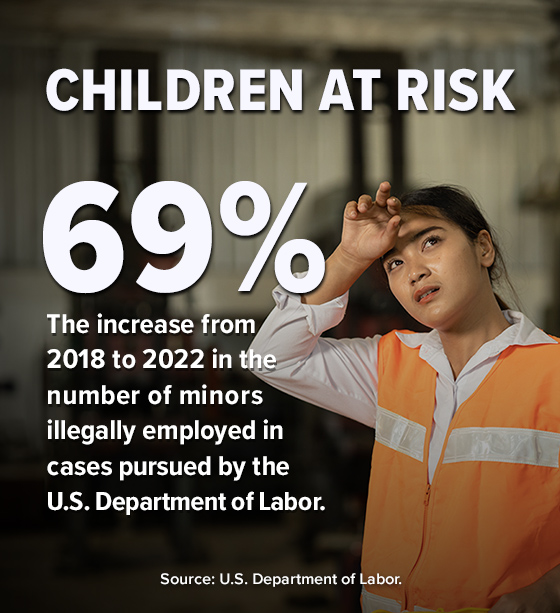 CHILDREN AT RISK

69%

The increase from 2018 to 2022 in the number of minors illegally employed in cases pursued by the U.S. Department of Labor.

Source: U.S. Department of Labor.