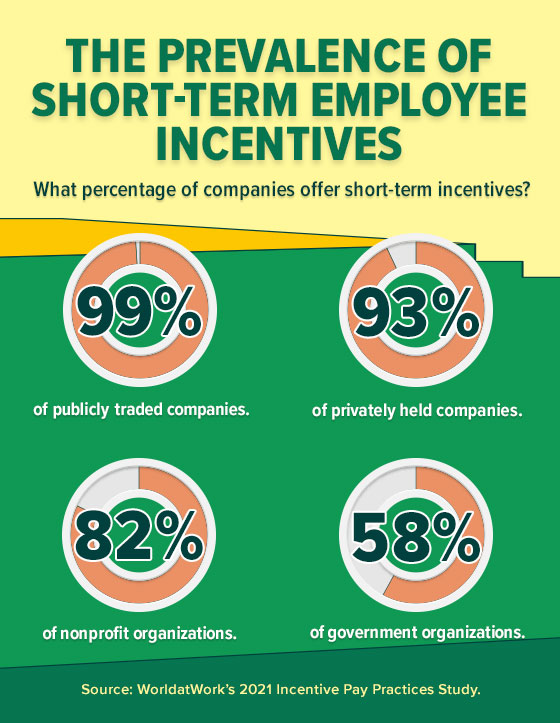 THE PREVALENCE OF SHORT-TERM EMPLOYEE INCENTIVES

What percentage of companies offer short-term incentives?

99%

of publicly traded companies.

93%

of privately held companies.

82%

of nonprofit organizations.

58%

of government organizations.

Source: WorldatWork's 2021 Incentive Pay Practices Study.