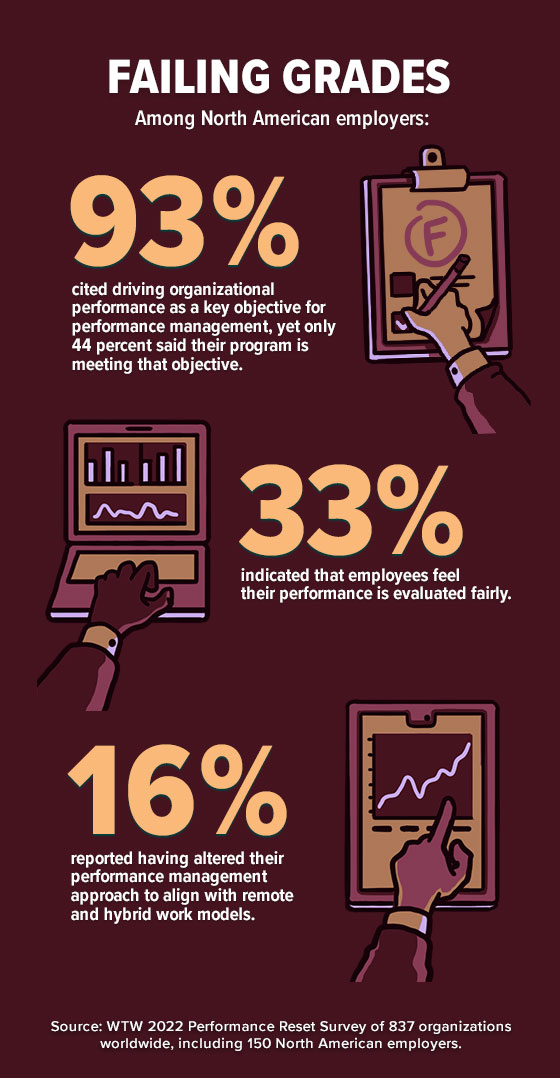 FAILING GRADES

Among North American employers:

93%

cited driving organizational performance as a key objective for performance management, yet only 44 percent said their program is meeting that objective.

F

33%

indicated that employees feel their performance is evaluated fairly.

16%

reported having altered their performance management approach to align with remote and hybrid work models.

Source: WTW 2022 Performance Reset Survey of 837 organizations worldwide, including 150 North American employers.