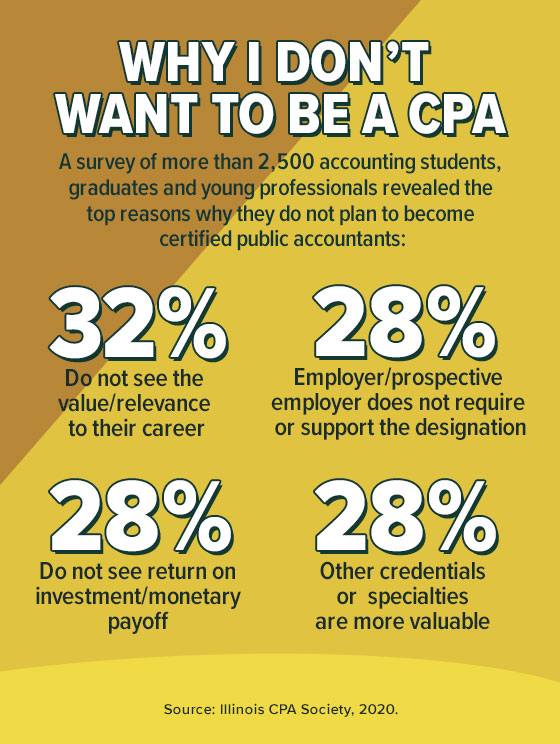 WHY I DON'T WANT TO BE A CPA

A survey of more than 2,500 accounting students, graduates and young professionals revealed the top reasons why they do not plan to become certified public accountants:

32%
Do not see the value/relevance to their career

28%
Employer/prospective employer does not require or support the designation

28%
Do not see return on investment/monetary payoff

28%
Other credentials or specialties are more valuable

Source: Illinois CPA Society, 2020.