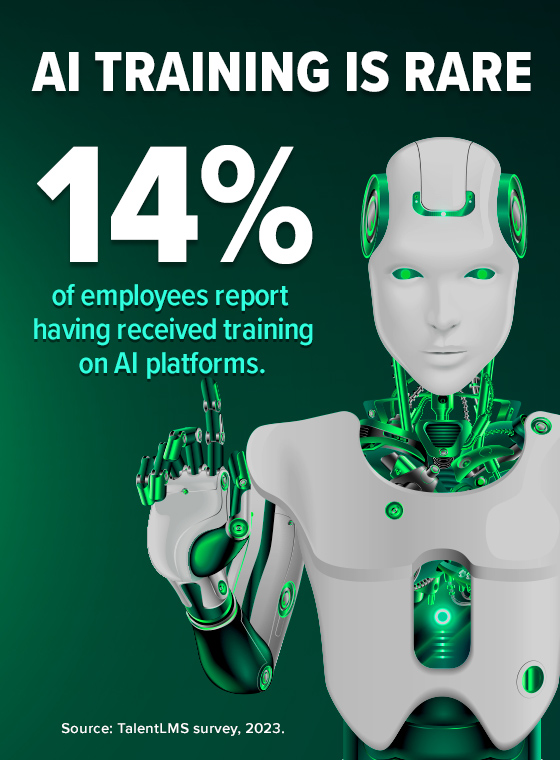 AI TRAINING IS RARE

14%

of employees report having received training on AI platforms.

Source: TalentLMS survey, 2023.