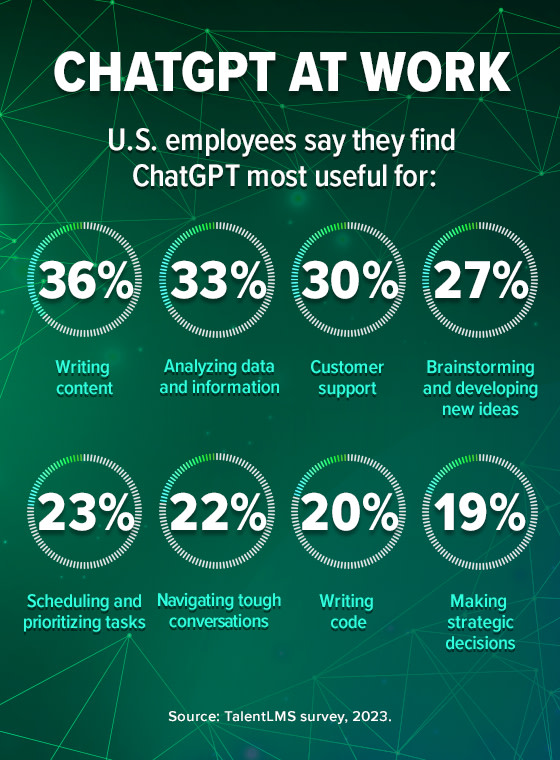 CHATGPT AT WORK

U.S. employees say they find ChatGPT most useful for:

36%
Writing content

33%
Analyzing data and information

30%
Customer support

27%
Brainstorming and developing new ideas

23%
Scheduling and prioritizing tasks

22%
Navigating tough conversations

20%
Writing code

19%
Making strategic decisions

Source: TalentLMS survey, 2023.