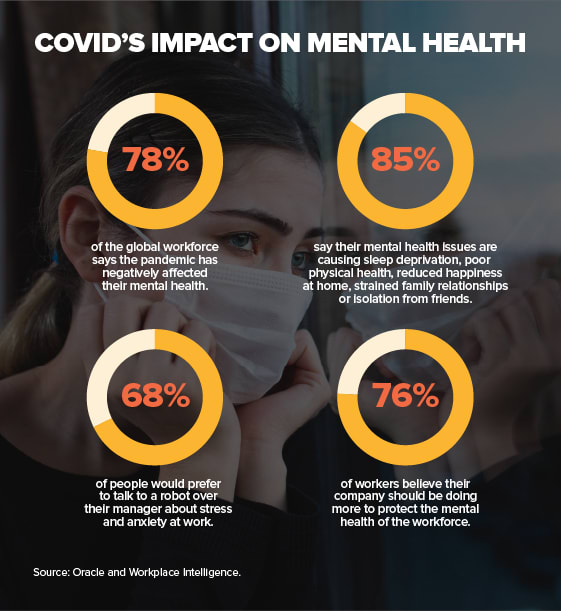 COVID'S IMPACT ON MENTAL HEALTH

78%

of the global workforce says the pandemic has negatively affected their mental health.

85%

say their mental health issues are causing sleep deprivation, poor physical health, reduced happiness at home, strained family relationships or isolation from friends.

68%

of people would prefer to talk to a robot over their manager about stress and anxiety at work.

76%

of workers believe their company should be doing more to protect the mental health of the workforce.

Source: Oracle and Workplace Intelligence.