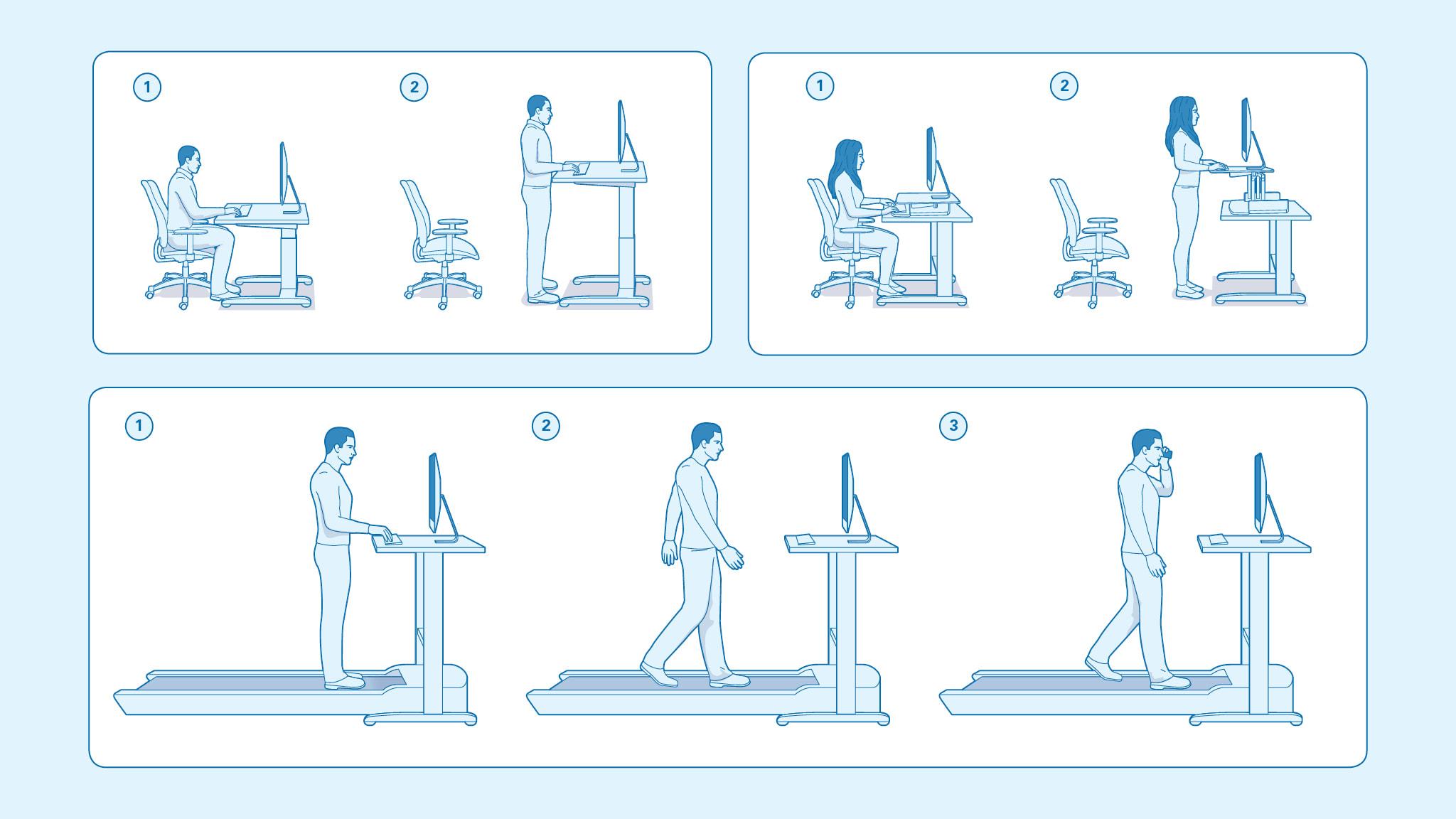 1

2

1

2

1

2

3