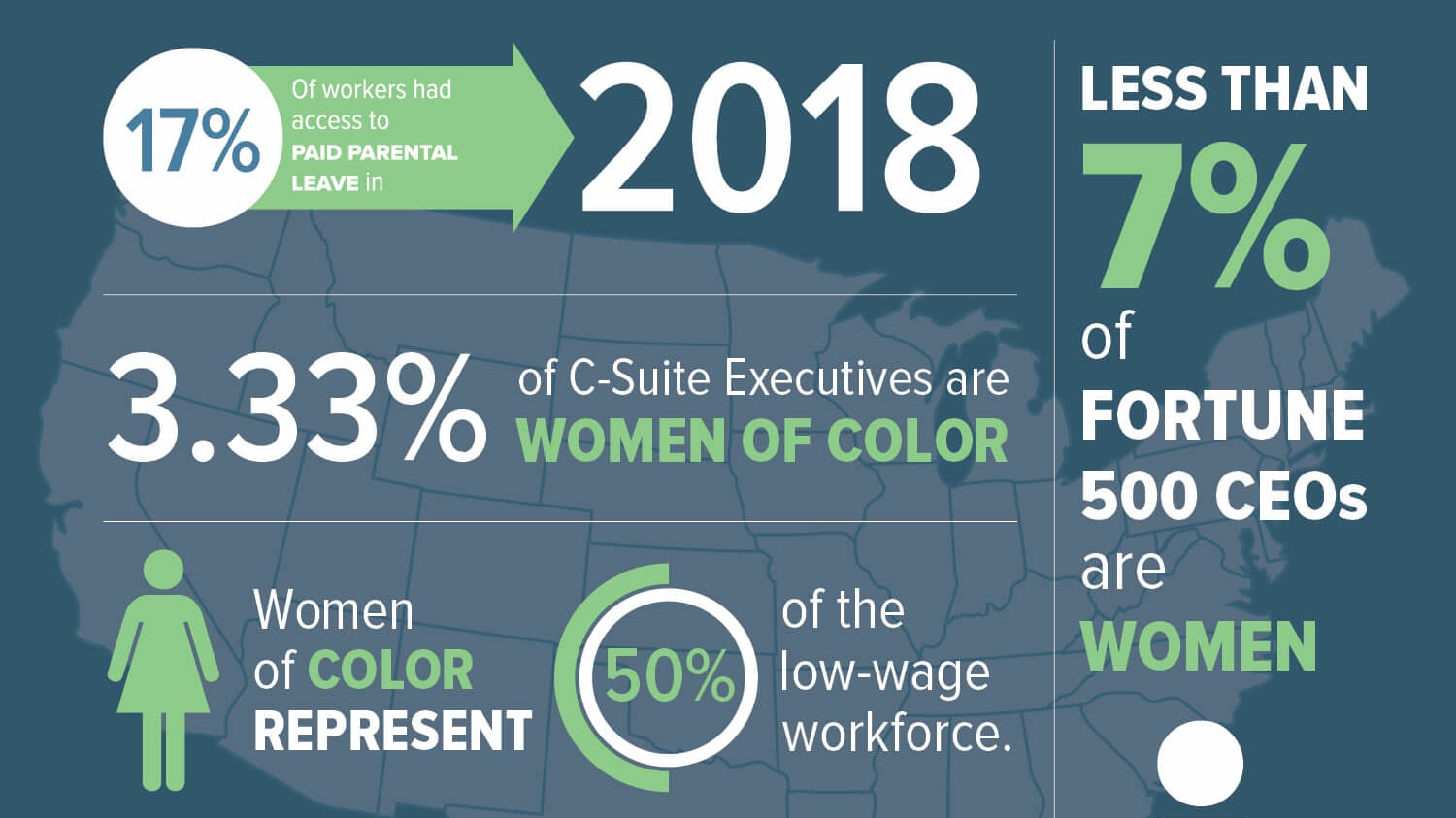 17% Of workers had access to PAID PARENTAL LEAVE in 2018

3.33% of C-Suite Executives are WOMEN OF COLOR

Women of COLOR REPRESENT 50% of the low-wage workforce.

LESS THAN 7% of FORTUNE 500 CEOs are WOMEN